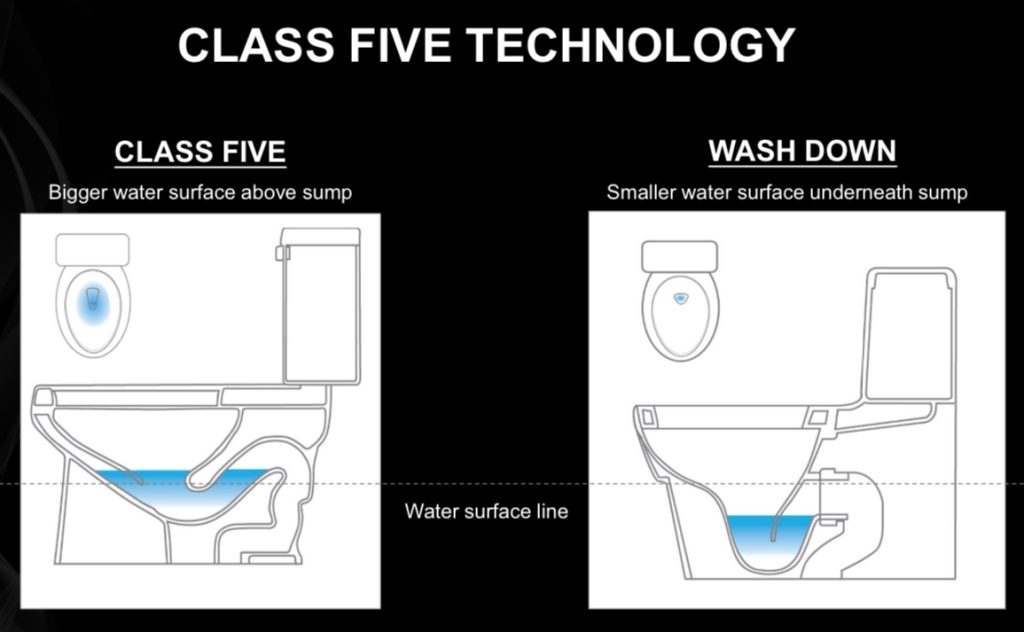 CLASS FIVE TECHNOLOGY

CLASS FIVE

Bigger water surface above sump

WASH DOWN

Smaller water surface underneath sump

Water surface line